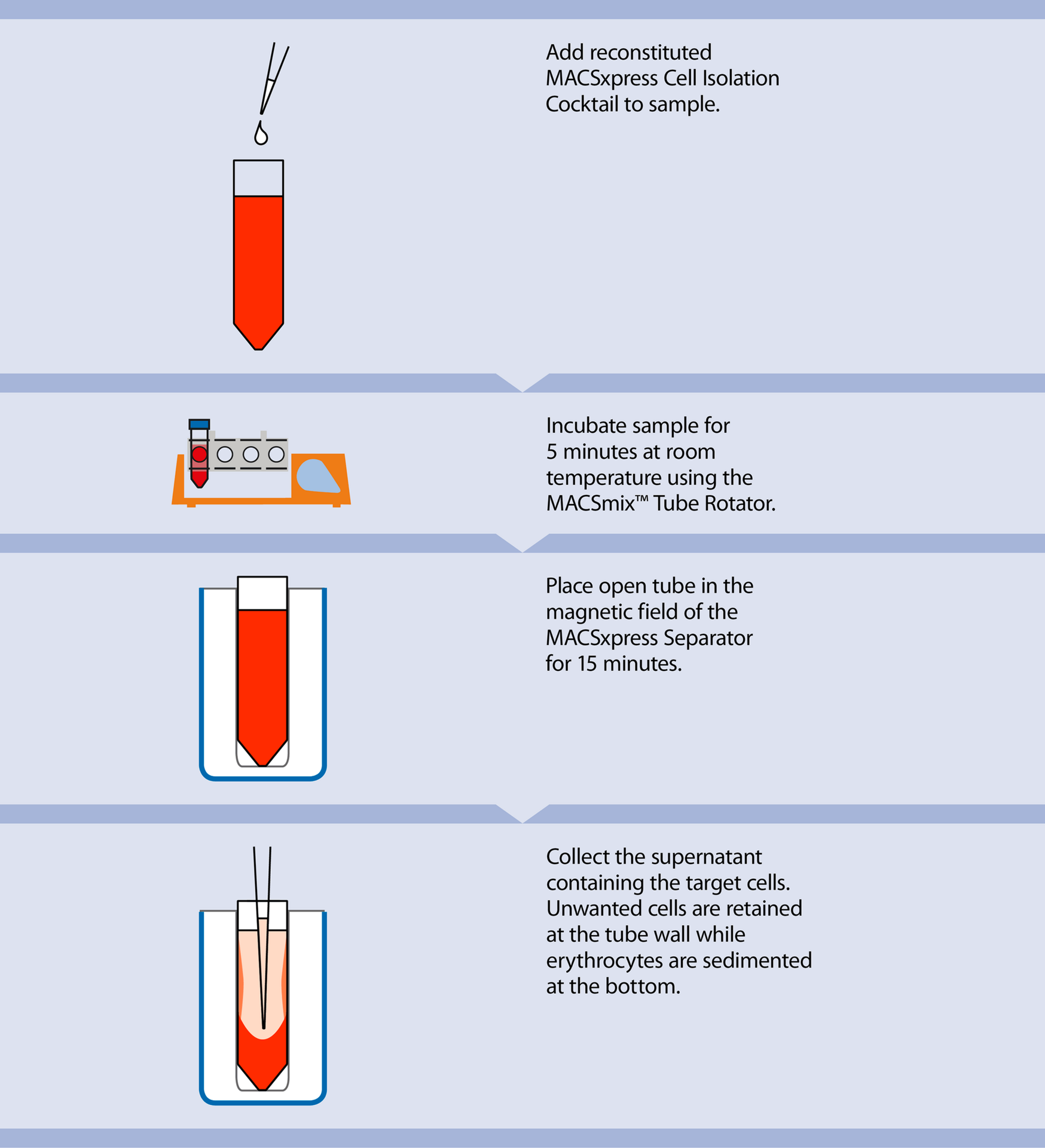 Add reconstituted MACSxpress Cell Isolation Cocktail to sample.

Incubate sample for 5 minutes at room temperature using the MACSmix™ Tube Rotator.

Place open tube in the magnetic field of the MACSxpress Separator for 15 minutes.

Collect the supernatant containing the target cells. Unwanted cells are retained at the tube wall while erythrocytes are sedimented at the bottom.