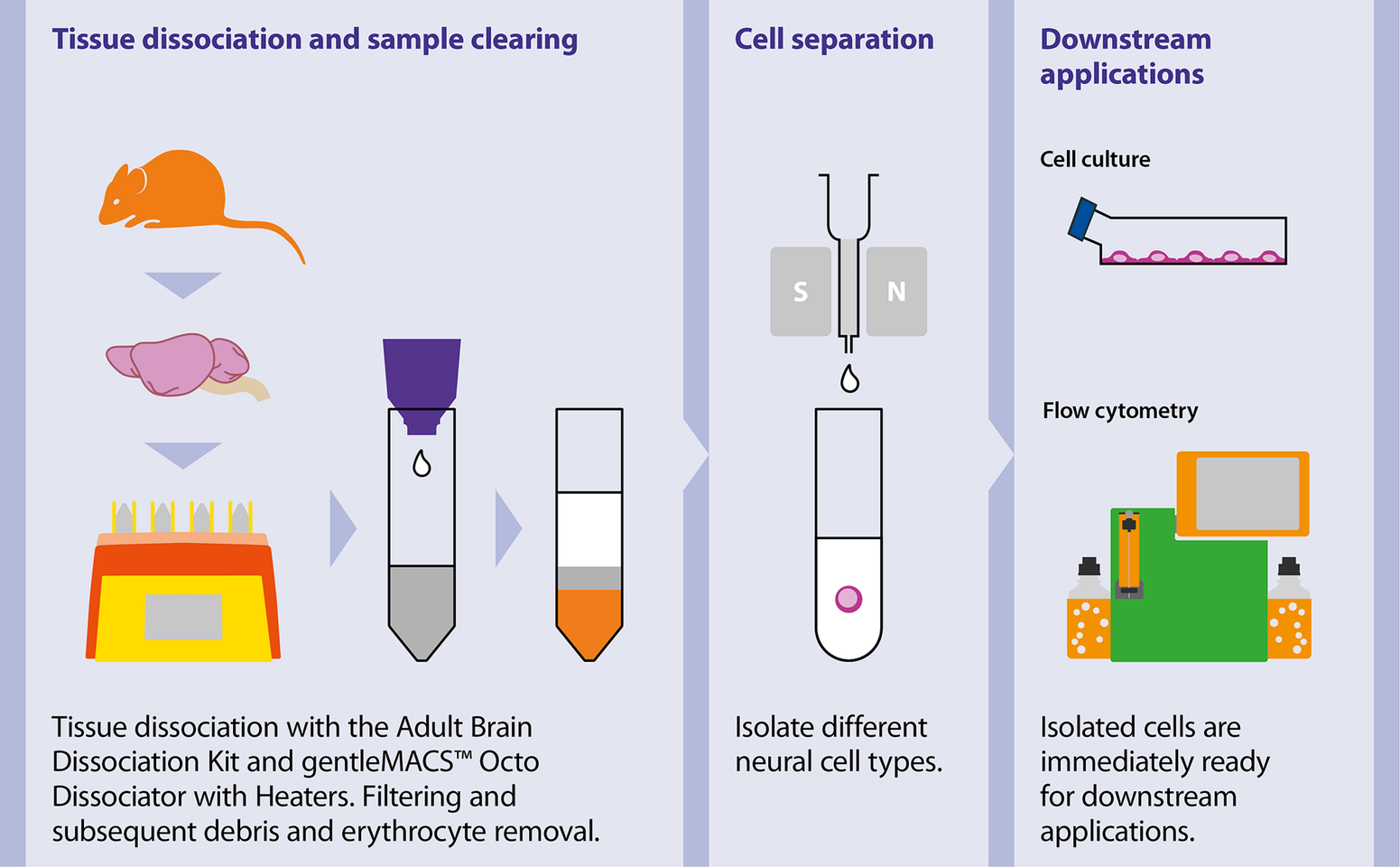 Tissue dissociation and sample clearing

Tissue dissociation with the Adult Brain Dissociation Kit and gentleMACS™ Octo Dissociator with Heaters. Filtering and subsequent debris and erythrocyte removal.

Cell separation

S

N

Isolate different neural cell types.

Downstream applications

Cell culture

Flow cytometry

Isolated cells are immediately ready for downstream applications.