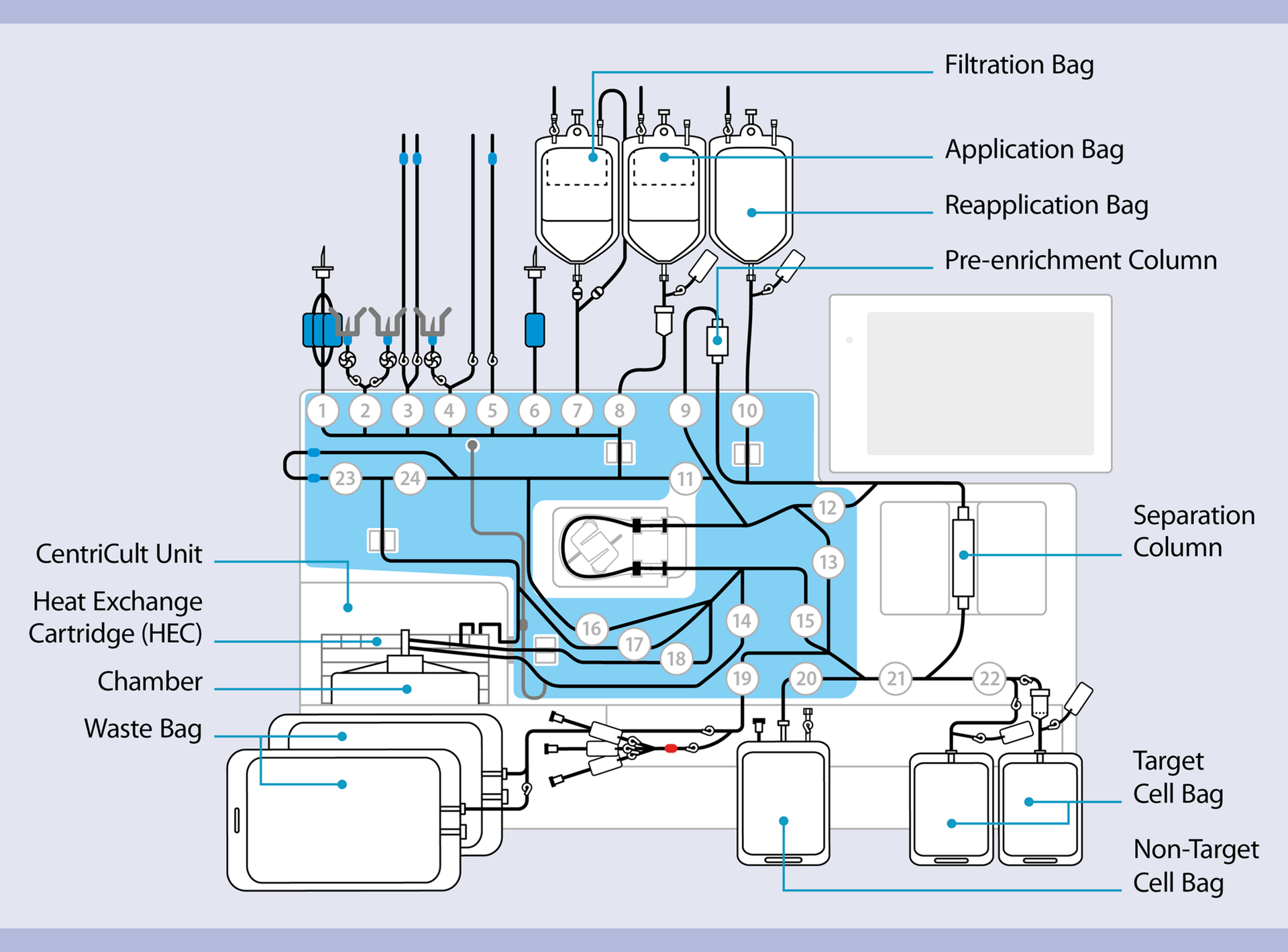 Filtration Bag

Application Bag

Reapplication Bag

Pre-enrichment Column

1 2 3 4 5 6 7 8 9 10

23 24 11

12

13

14 15

16 17 18

19 20 21 22

Separation Column

CentriCult Unit

Heat Exchange Cartridge (HEC)

Chamber

Waste Bag

Target Cell Bag

Non-Target Cell Bag