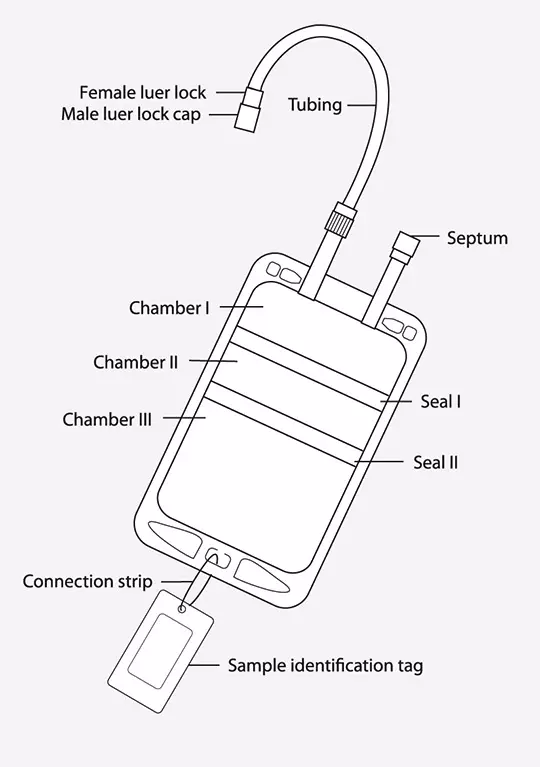 Female luer lock
Male luer lock cap
Tubing
Septum
Chamber I
Chamber II
Chamber III
Seal I
Seal II
Connection strip
Sample identification tag